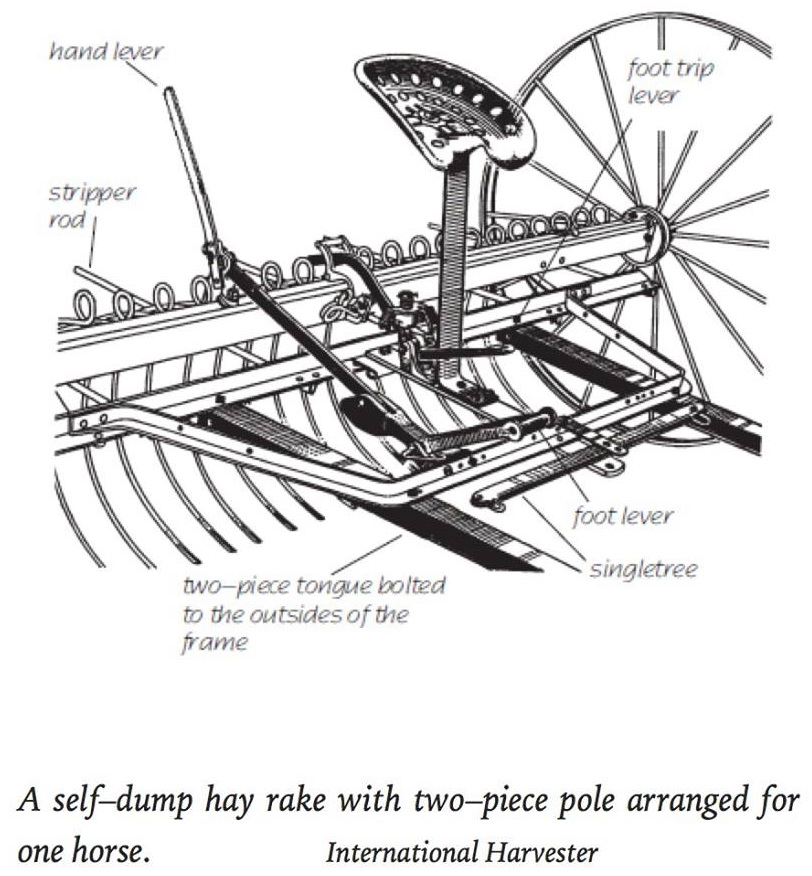 hand lever

foot trip lever

stripper rod

foot lever

singletree

two–piece tongue bolted to the outsides of the frame

A self–dump hay rake with two–piece pole arranged for one horse. International Harvester